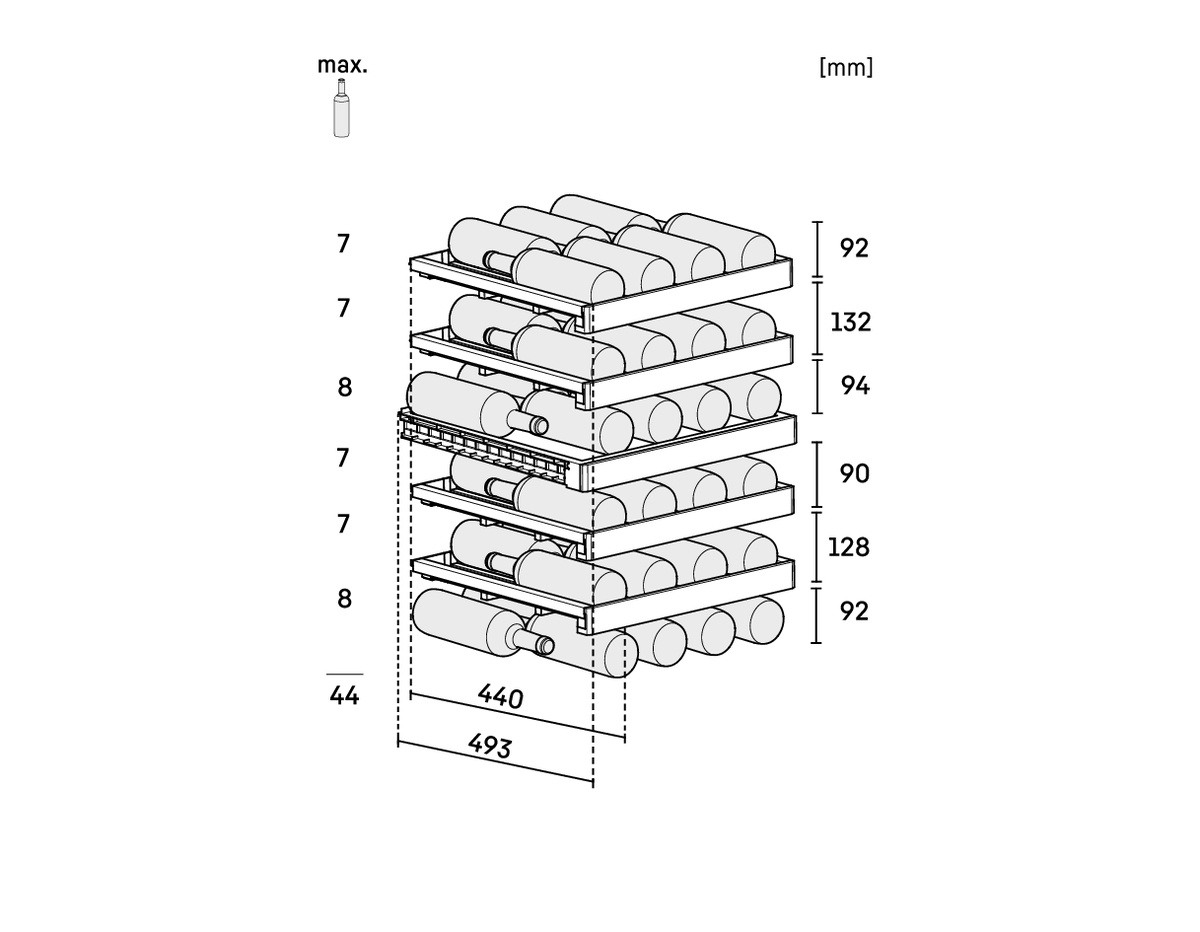 max.

[mm]

7
7
8
7
7
8

44

92
132
94
90
128
92

440
493